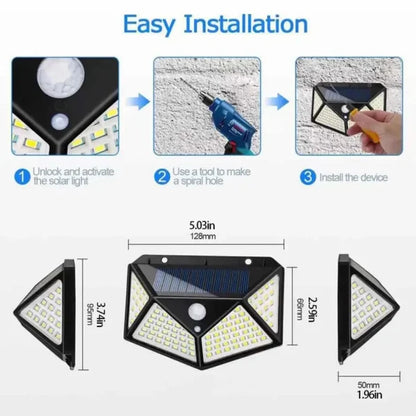 Easy Installation

1 Unlock and activate the solar light

2 Use a tool to make a spiral hole

3 Install the device

5.03in
128mm

3.74in
95mm

2.59in
66mm

50mm
1.96in