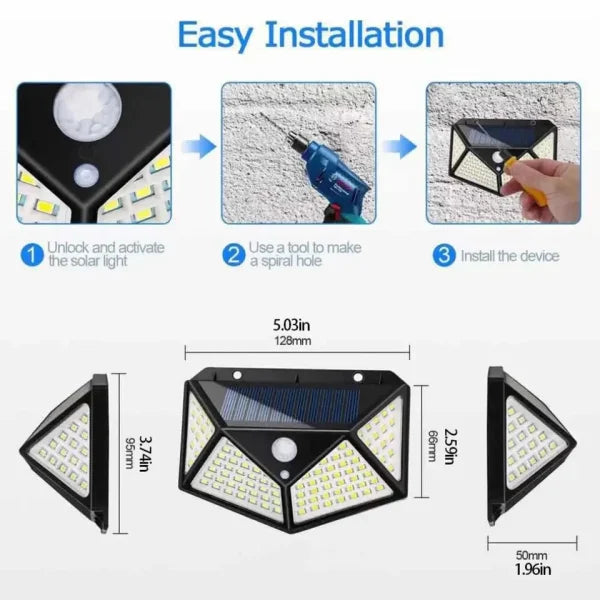 Easy Installation

1 Unlock and activate the solar light

2 Use a tool to make a spiral hole

3 Install the device

5.03in
128mm

3.74in
95mm

2.59in
66mm

50mm
1.96in