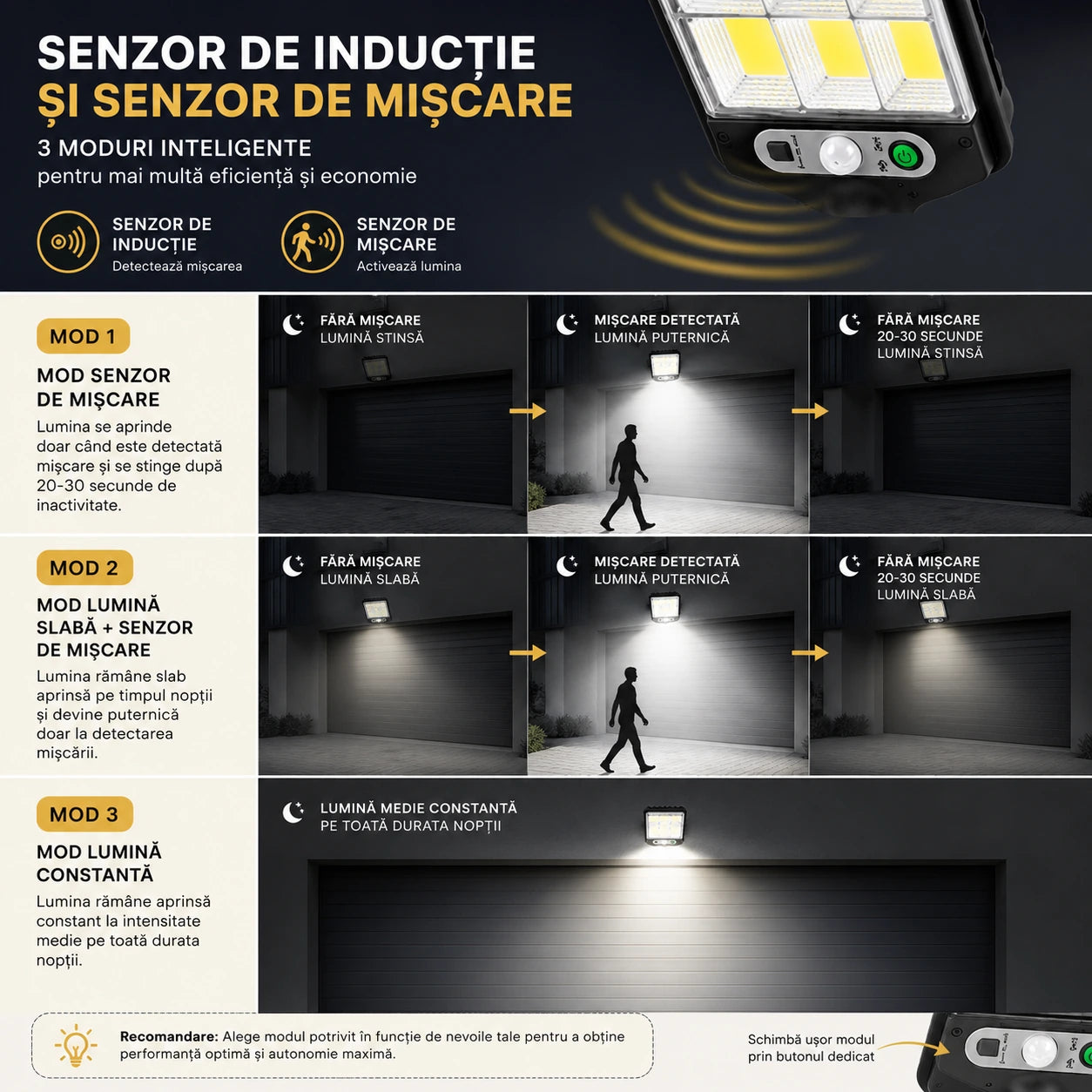 SENZOR DE INDUCȚIE
ȘI SENZOR DE MIȘCARE

3 MODURI INTELIGENTE
pentru mai multă eficiență și economie

SENZOR DE INDUCȚIE
Detectează mișcarea

SENZOR DE MIȘCARE
Activează lumina

MOD 1
MOD SENZOR DE MIȘCARE
Lumina se aprinde doar când este detectată mișcare și se stinge după 20-30 secunde de inactivitate.

FĂRĂ MIȘCARE
LUMINĂ STINSĂ

MIȘCARE DETECTATĂ
LUMINĂ PUTERNICĂ

FĂRĂ MIȘCARE
20-30 SECUNDE
LUMINĂ STINSĂ

MOD 2
MOD LUMINĂ SLABĂ + SENZOR DE MIȘCARE
Lumina rămâne slab aprinsă pe timpul nopții și devine puternică doar la detectarea mișcării.

FĂRĂ MIȘCARE
LUMINĂ SLABĂ

MIȘCARE DETECTATĂ
LUMINĂ PUTERNICĂ

FĂRĂ MIȘCARE
20-30 SECUNDE
LUMINĂ SLABĂ

MOD 3
MOD LUMINĂ CONSTANTĂ
Lumina rămâne aprinsă constant la intensitate medie pe toată durata nopții.

LUMINĂ MEDIE CONSTANTĂ
PE TOATĂ DURATA NOPȚII

Recomandare: Alege modul potrivit în funcție de nevoile tale pentru a obține performanță optimă și autonomie maximă.

Schimbă ușor modul prin butonul dedicat